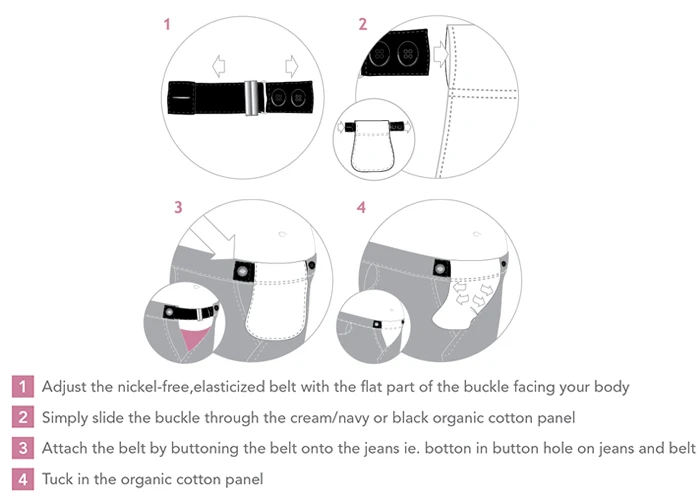 1

2

3

4

1 Adjust the nickel-free,elasticized belt with the flat part of the buckle facing your body

2 Simply slide the buckle through the cream/navy or black organic cotton panel

3 Attach the belt by buttoning the belt onto the jeans ie. botton in button hole on jeans and belt

4 Tuck in the organic cotton panel