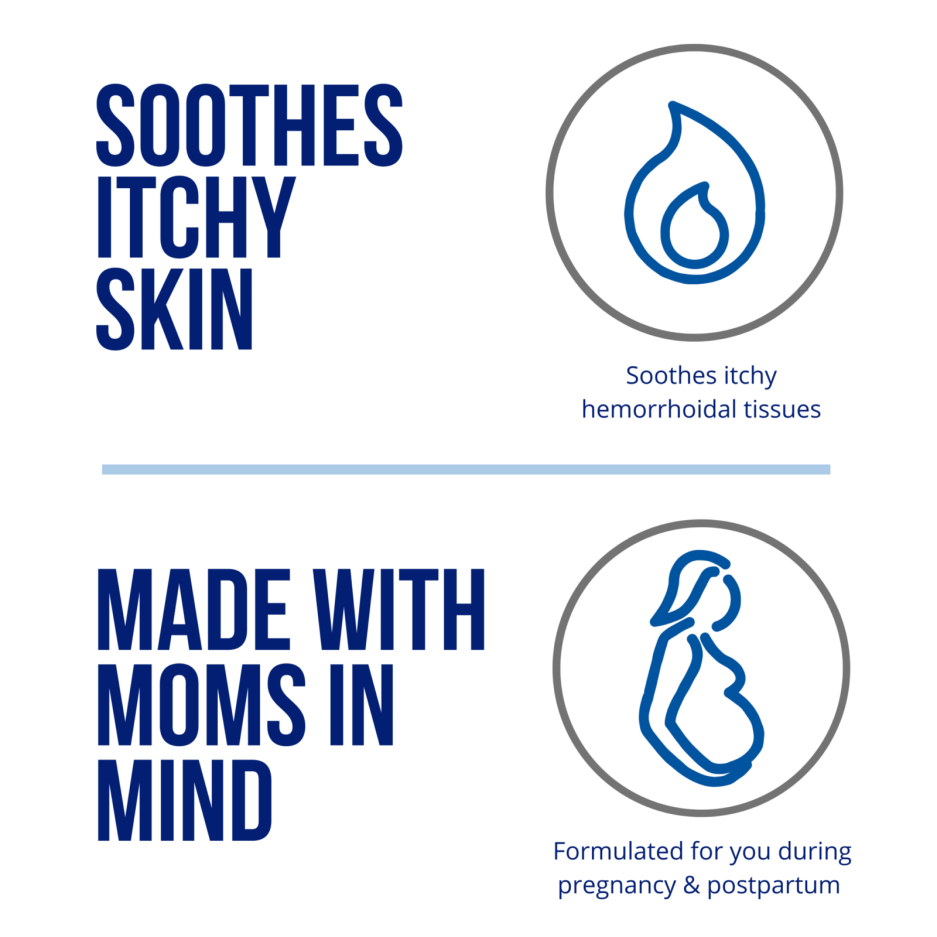 SOOTHES ITCHY SKIN

Soothes itchy hemorrhoidal tissues

MADE WITH MOMS IN MIND

Formulated for you during pregnancy & postpartum