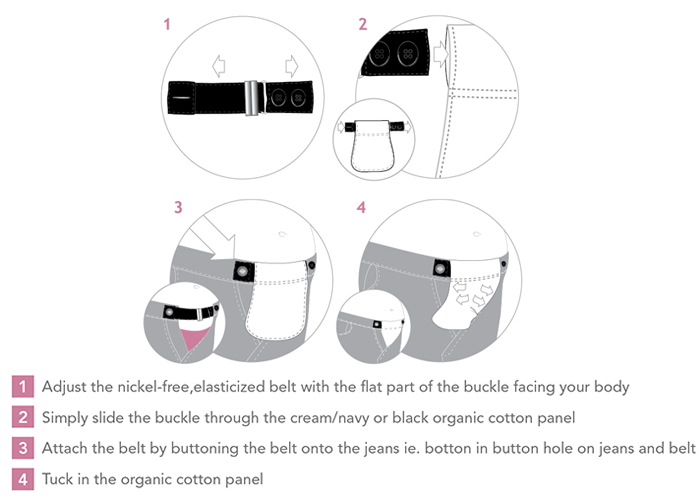 1

2

3

4

1 Adjust the nickel-free,elasticized belt with the flat part of the buckle facing your body

2 Simply slide the buckle through the cream/navy or black organic cotton panel

3 Attach the belt by buttoning the belt onto the jeans ie. botton in button hole on jeans and belt

4 Tuck in the organic cotton panel